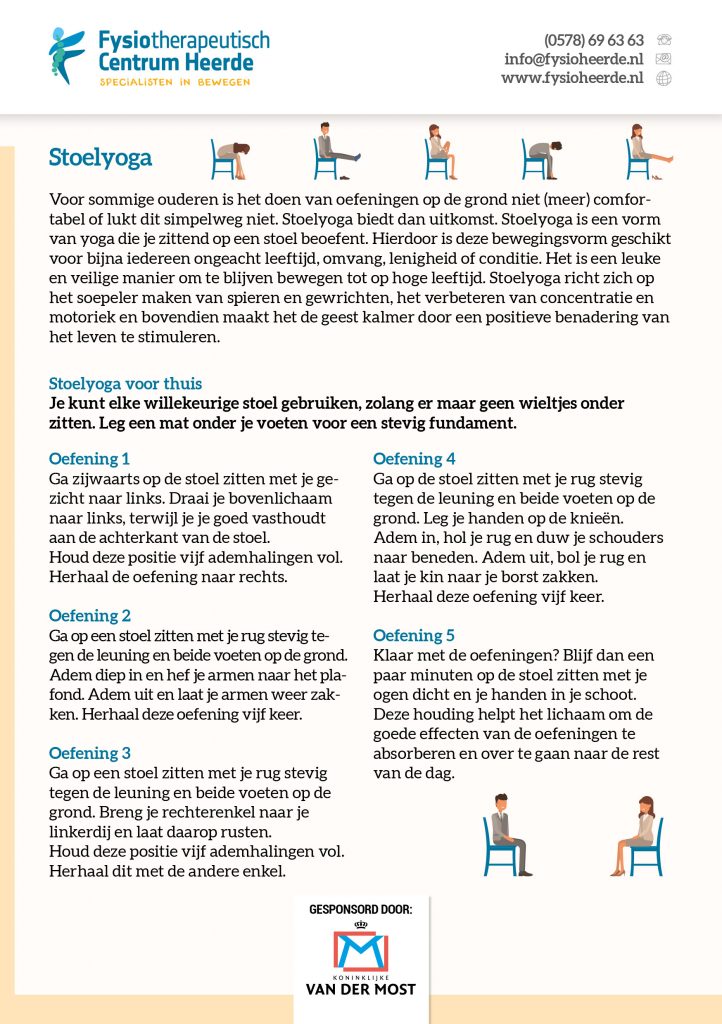 Fysiotherapeutisch Centrum Heerde
SPECIALISTEN IN BEWEGEN

(0578) 69 63 63
info@fysioheerde.nl
www.fysioheerde.nl

Stoelyoga

Voor sommige ouderen is het doen van oefeningen op de grond niet (meer) comfortabel of lukt dit simpelweg niet. Stoelyoga biedt dan uitkomst. Stoelyoga is een vorm van yoga die je zittend op een stoel beoefent. Hierdoor is deze bewegingsvorm geschikt voor bijna iedereen ongeacht leeftijd, omvang, lenigheid of conditie. Het is een leuke en veilige manier om te blijven bewegen tot op hoge leeftijd. Stoelyoga richt zich op het soepeler maken van spieren en gewrichten, het verbeteren van concentratie en motoriek en bovendien maakt het de geest kalmer door een positieve benadering van het leven te stimuleren.

Stoelyoga voor thuis
Je kunt elke willekeurige stoel gebruiken, zolang er maar geen wieltjes onder zitten. Leg een mat onder je voeten voor een stevig fundament.

Oefening 1
Ga zijwaarts op de stoel zitten met je gezicht naar links. Draai je bovenlichaam naar links, terwijl je je goed vasthoudt aan de achterkant van de stoel.
Houd deze positie vijf ademhalingen vol.
Herhaal de oefening naar rechts.

Oefening 2
Ga op een stoel zitten met je rug stevig tegen de leuning en beide voeten op de grond. Adem diep in en hef je armen naar het plafond. Adem uit en laat je armen weer zakken. Herhaal deze oefening vijf keer.

Oefening 3
Ga op een stoel zitten met je rug stevig tegen de leuning en beide voeten op de grond. Breng je rechterenkel naar je linkerdij en laat daarop rusten.
Houd deze positie vijf ademhalingen vol.
Herhaal dit met de andere enkel.

Oefening 4
Ga op de stoel zitten met je rug stevig tegen de leuning en beide voeten op de grond. Leg je handen op de knieën. Adem in, hol je rug en duw je schouders naar beneden. Adem uit, bol je rug en laat je kin naar je borst zakken.
Herhaal deze oefening vijf keer.

Oefening 5
Klaar met de oefeningen? Blijf dan een paar minuten op de stoel zitten met je ogen dicht en je handen in je schoot. Deze houding helpt het lichaam om de goede effecten van de oefeningen te absorberen en over te gaan naar de rest van de dag.

GESPONSORD DOOR:
KONINKLIJKE
VAN DER MOST